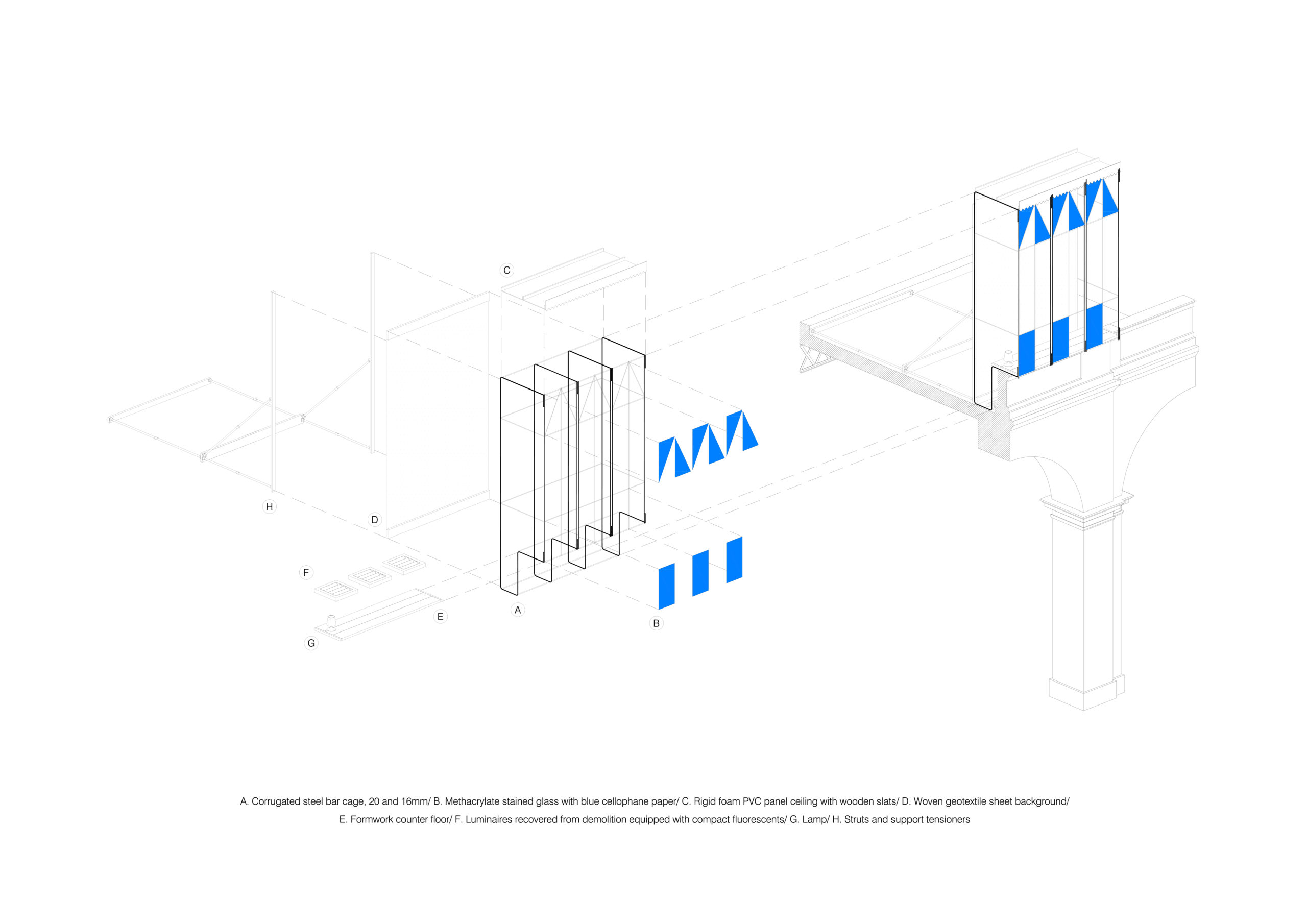 C

H

D

F

E

A

B

G

A. Corrugated steel bar cage, 20 and 16mm/ B. Methacrylate stained glass with blue cellophane paper/ C. Rigid foam PVC panel ceiling with wooden slats/ D. Woven geotextile sheet background/ E. Formwork counter floor/ F. Luminaires recovered from demolition equipped with compact fluorescents/ G. Lamp/ H. Struts and support tensioners